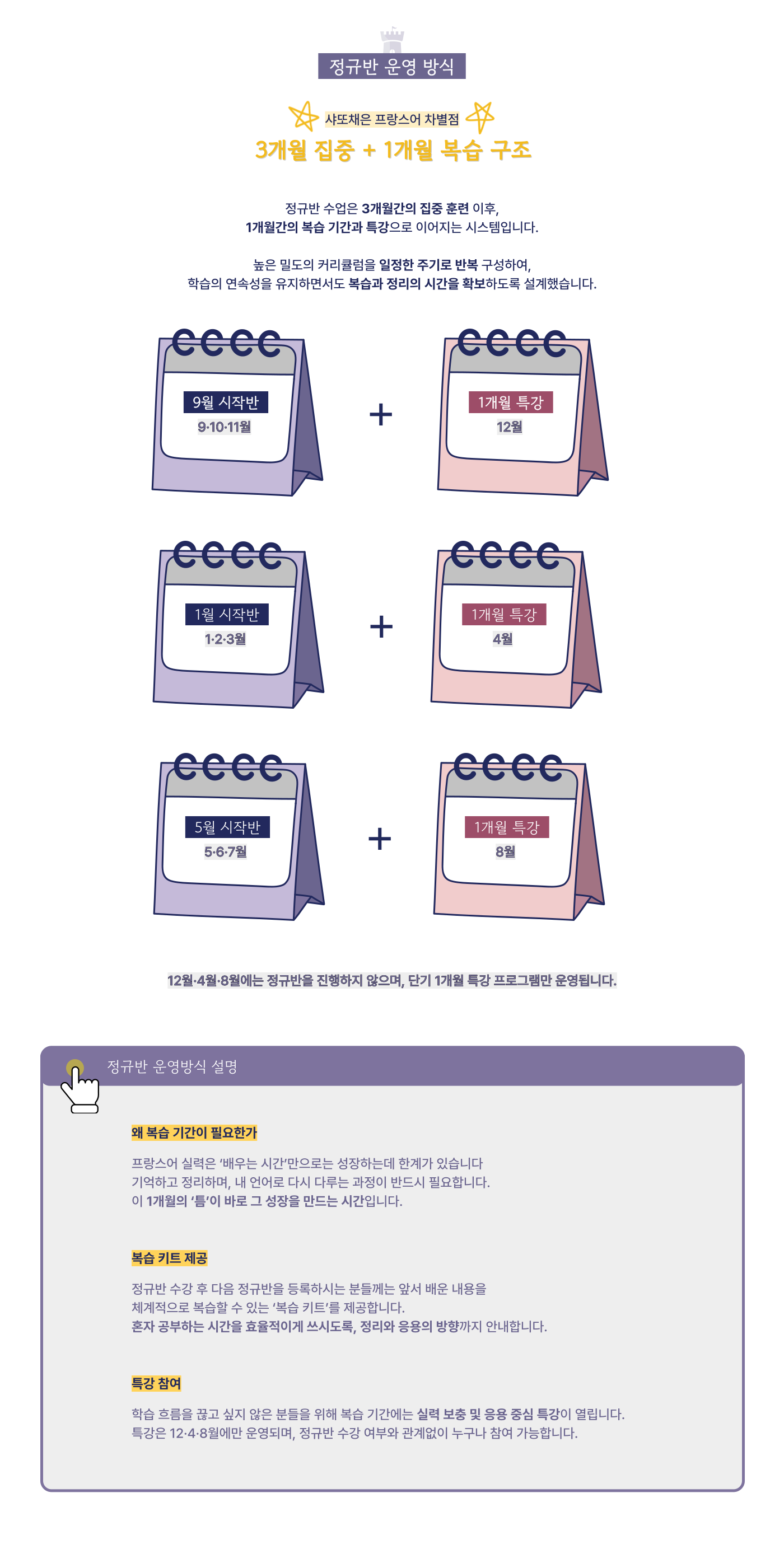 정규반 운영 방식

샤또채은 프랑스어 차별점
3개월 집중 + 1개월 복습 구조

정규반 수업은 3개월간의 집중 훈련 이후,
1개월간의 복습 기간과 특강으로 이어지는 시스템입니다.

높은 밀도의 커리큘럼을 일정한 주기로 반복 구성하여,
학습의 연속성을 유지하면서도 복습과 정리의 시간을 확보하도록 설계했습니다.

9월 시작반
9·10·11월

+

1개월 특강
12월

1월 시작반
1·2·3월

+

1개월 특강
4월

5월 시작반
5·6·7월

+

1개월 특강
8월

12월·4월·8월에는 정규반을 진행하지 않으며, 단기 1개월 특강 프로그램만 운영됩니다.

정규반 운영방식 설명

왜 복습 기간이 필요한가

프랑스어 실력은 '배우는 시간'만으로는 성장하는데 한계가 있습니다
기억하고 정리하며, 내 언어로 다시 다루는 과정이 반드시 필요합니다.
이 1개월의 '틈'이 바로 그 성장을 만드는 시간입니다.

복습 키트 제공

정규반 수강 후 다음 정규반을 등록하시는 분들께는 앞서 배운 내용을
체계적으로 복습할 수 있는 '복습 키트'를 제공합니다.
혼자 공부하는 시간을 효율적이게 쓰시도록, 정리와 응용의 방향까지 안내합니다.

특강 참여

학습 흐름을 끊고 싶지 않은 분들을 위해 복습 기간에는 실력 보충 및 응용 중심 특강이 열립니다.
특강은 12·4·8월에만 운영되며, 정규반 수강 여부와 관계없이 누구나 참여 가능합니다.